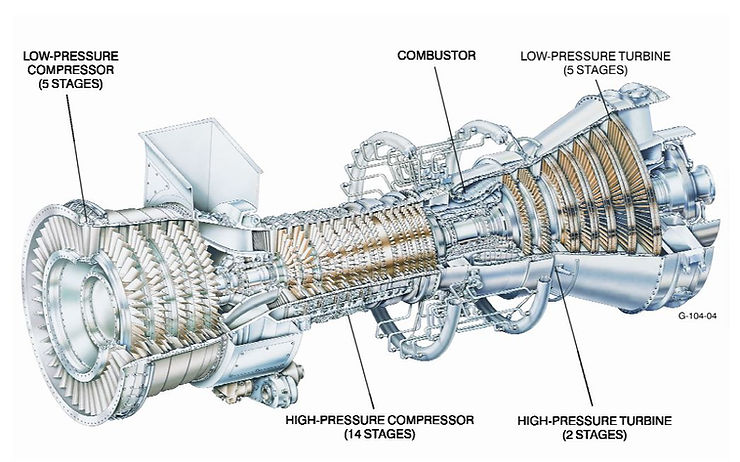 LOW-PRESSURE COMPRESSOR (5 STAGES)

COMBUSTOR

LOW-PRESSURE TURBINE (5 STAGES)

G-104-04

HIGH-PRESSURE COMPRESSOR (14 STAGES)

HIGH-PRESSURE TURBINE (2 STAGES)